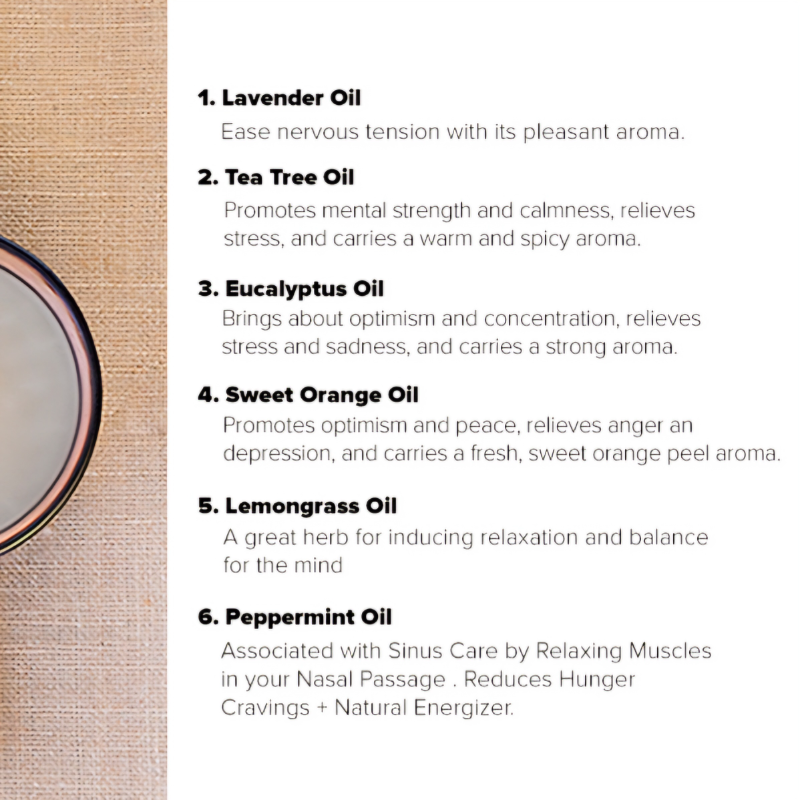 1. Lavender Oil
Ease nervous tension with its pleasant aroma.

2. Tea Tree Oil
Promotes mental strength and calmness, relieves stress, and carries a warm and spicy aroma.

3. Eucalyptus Oil
Brings about optimism and concentration, relieves stress and sadness, and carries a strong aroma.

4. Sweet Orange Oil
Promotes optimism and peace, relieves anger an depression, and carries a fresh, sweet orange peel aroma.

5. Lemongrass Oil
A great herb for inducing relaxation and balance for the mind

6. Peppermint Oil
Associated with Sinus Care by Relaxing Muscles in your Nasal Passage . Reduces Hunger Cravings + Natural Energizer.